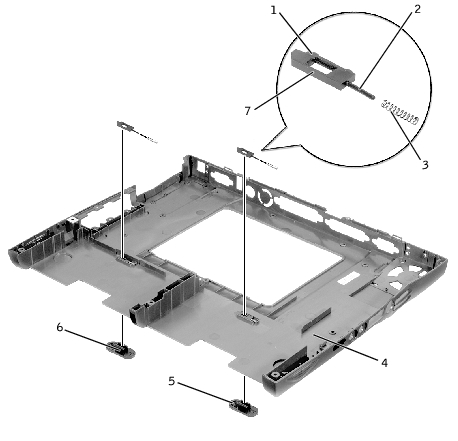 1
2
7
3
6
4
5